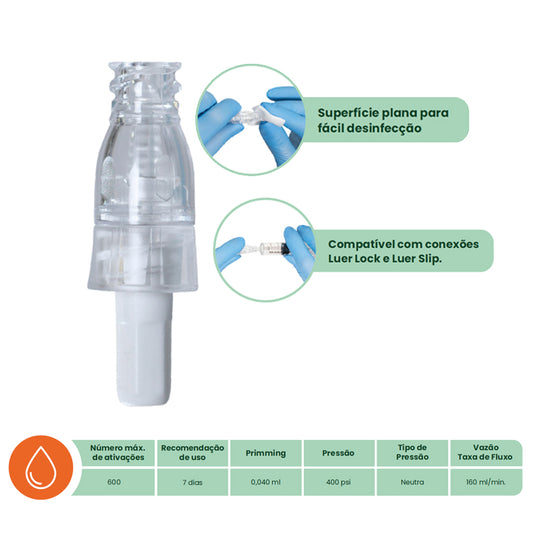 Superfície plana para fácil desinfecção

Compatível com conexões Luer Lock e Luer Slip.

| Número máx. de ativações | Recomendação de uso | Primming | Pressão | Tipo de Pressão | Vazão Taxa de Fluxo |
|---|---|---|---|---|---|
| 600 | 7 dias | 0,040 ml | 400 psi | Neutra | 160 ml/min. |