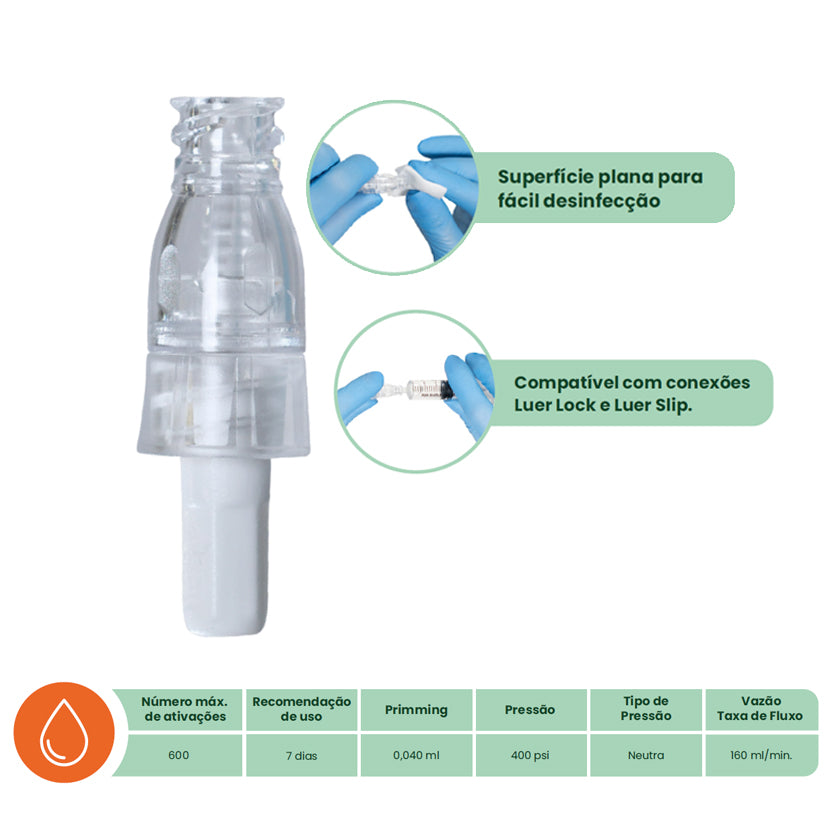 Superfície plana para fácil desinfecção

Compatível com conexões Luer Lock e Luer Slip.

| Número máx. de ativações | Recomendação de uso | Primming | Pressão | Tipo de Pressão | Vazão Taxa de Fluxo |
|---|---|---|---|---|---|
| 600 | 7 dias | 0,040 ml | 400 psi | Neutra | 160 ml/min. |